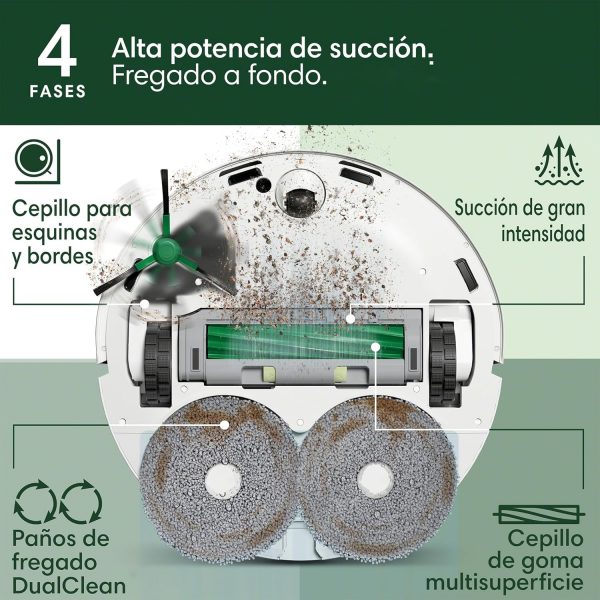 4 FASES

Alta potencia de succión. Fregado a fondo.

Cepillo para esquinas y bordes

Succión de gran intensidad

Paños de fregado DualClean

Cepillo de goma multisuperficie