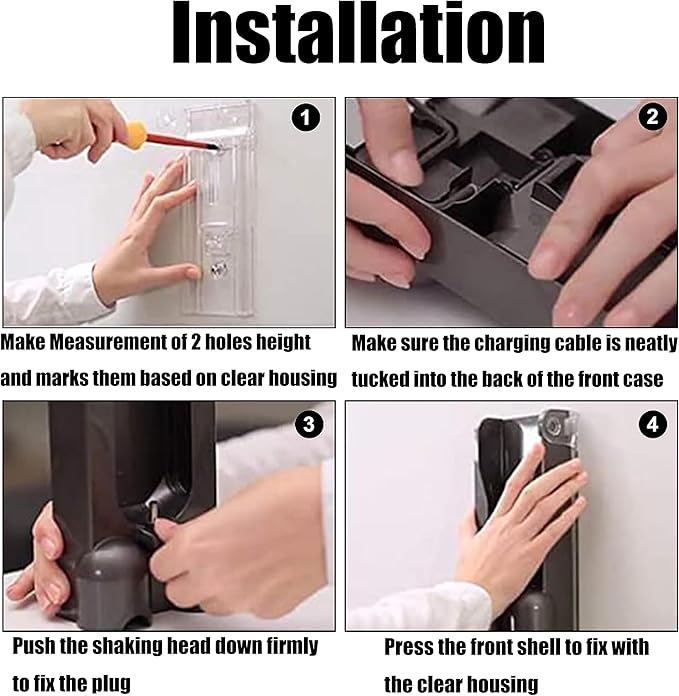 Installation

1

Make Measurement of 2 holes height and marks them based on clear housing

2

Make sure the charging cable is neatly tucked into the back of the front case

3

Push the shaking head down firmly to fix the plug

4

Press the front shell to fix with the clear housing