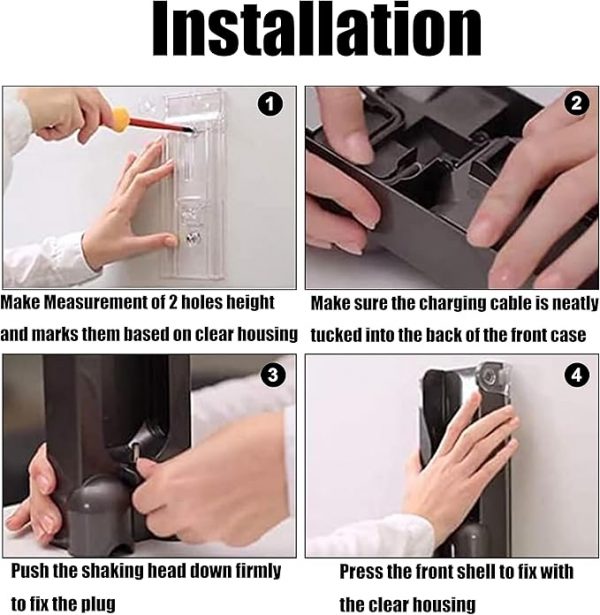 Installation

1

Make Measurement of 2 holes height and marks them based on clear housing

2

Make sure the charging cable is neatly tucked into the back of the front case

3

Push the shaking head down firmly to fix the plug

4

Press the front shell to fix with the clear housing