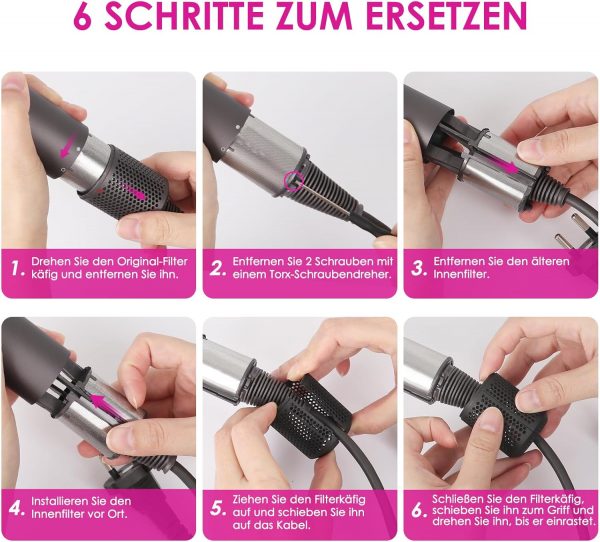 6 SCHRITTE ZUM ERSETZEN

1. Drehen Sie den Original-Filter käfig und entfernen Sie ihn.

2. Entfernen Sie 2 Schrauben mit einem Torx-Schraubendreher.

3. Entfernen Sie den älteren Innenfilter.

4. Installieren Sie den Innenfilter vor Ort.

5. Ziehen Sie den Filterkäfig auf und schieben Sie ihn auf das Kabel.

6. Schließen Sie den Filterkäfig, schieben Sie ihn zum Griff und drehen Sie ihn, bis er einrastet.